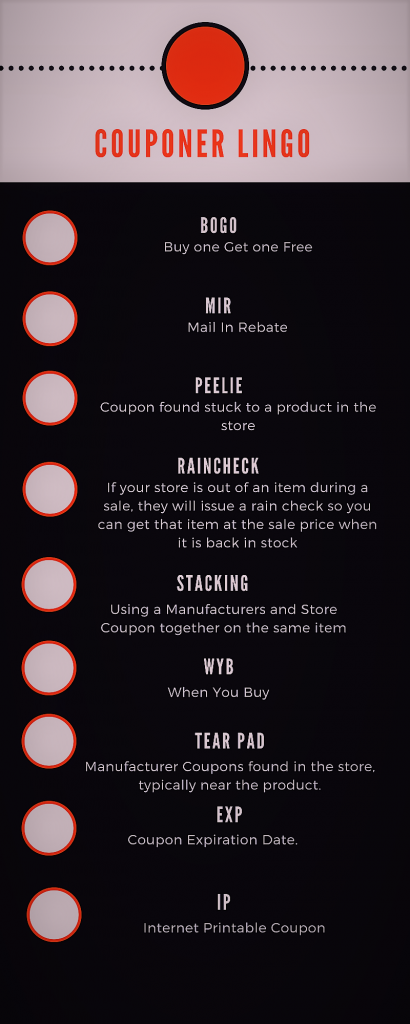 COUPONER LINGO

BOGO
Buy one Get one Free

MIR
Mail In Rebate

PEELIE
Coupon found stuck to a product in the store

RAINCHECK
If your store is out of an item during a sale, they will issue a rain check so you can get that item at the sale price when it is back in stock

STACKING
Using a Manufacturers and Store Coupon together on the same item

WYB
When You Buy

TEAR PAD
Manufacturer Coupons found in the store, typically near the product.

EXP
Coupon Expiration Date.

IP
Internet Printable Coupon